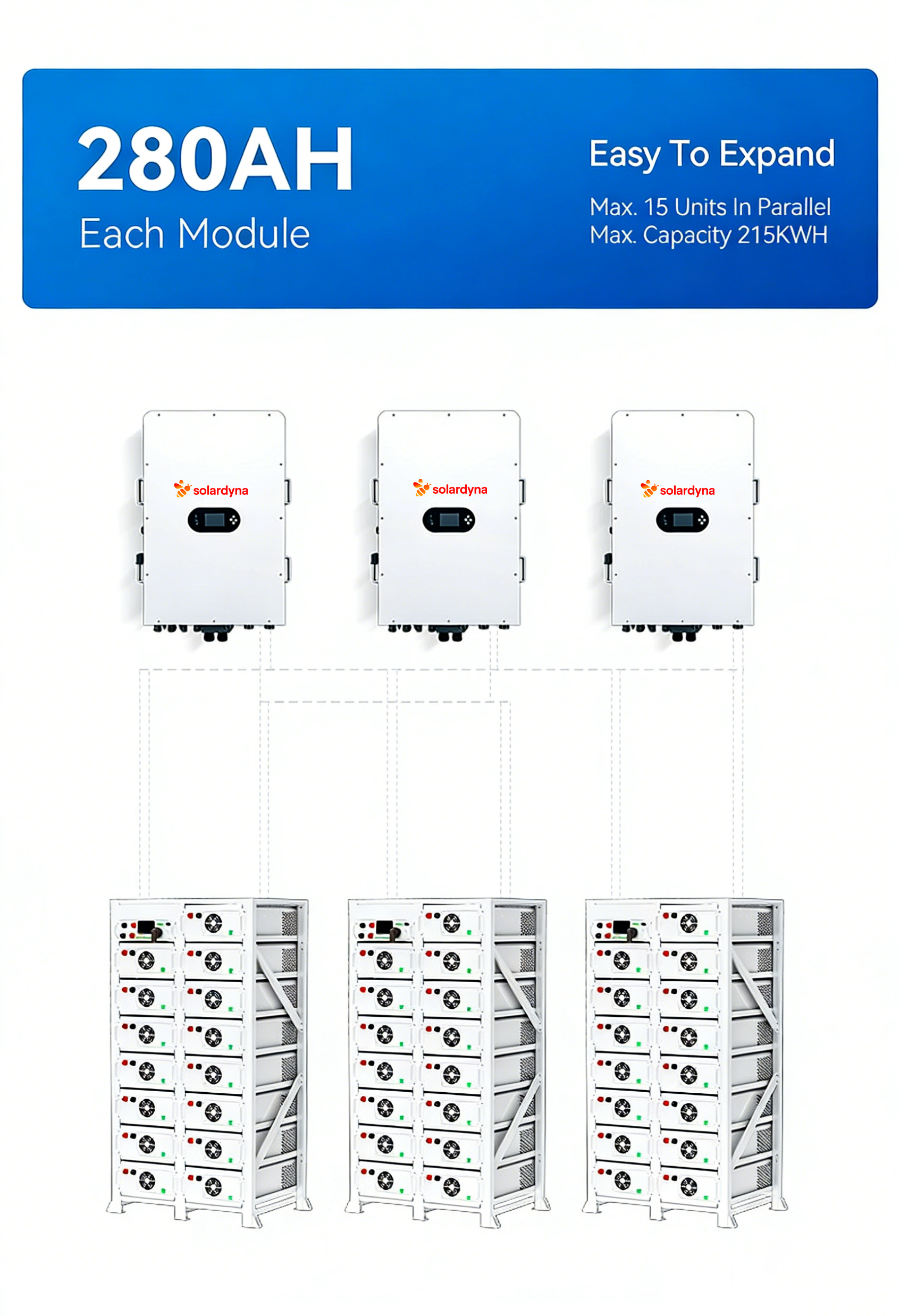 280AH
Each Module

Easy To Expand
Max. 15 Units In Parallel
Max. Capacity 215KWH

solardyna

solardyna

solardyna